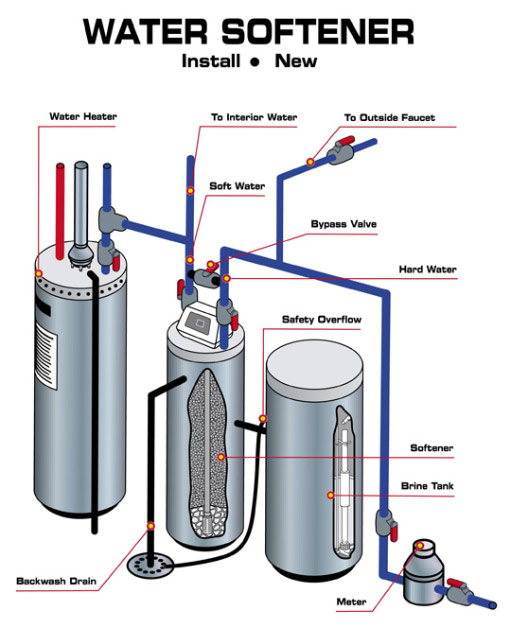 WATER SOFTENER
Install • New

Water Heater
To Interior Water
To Outside Faucet
Soft Water
Bypass Valve
Hard Water
Safety Overflow
Softener
Brine Tank
Backwash Drain
Meter